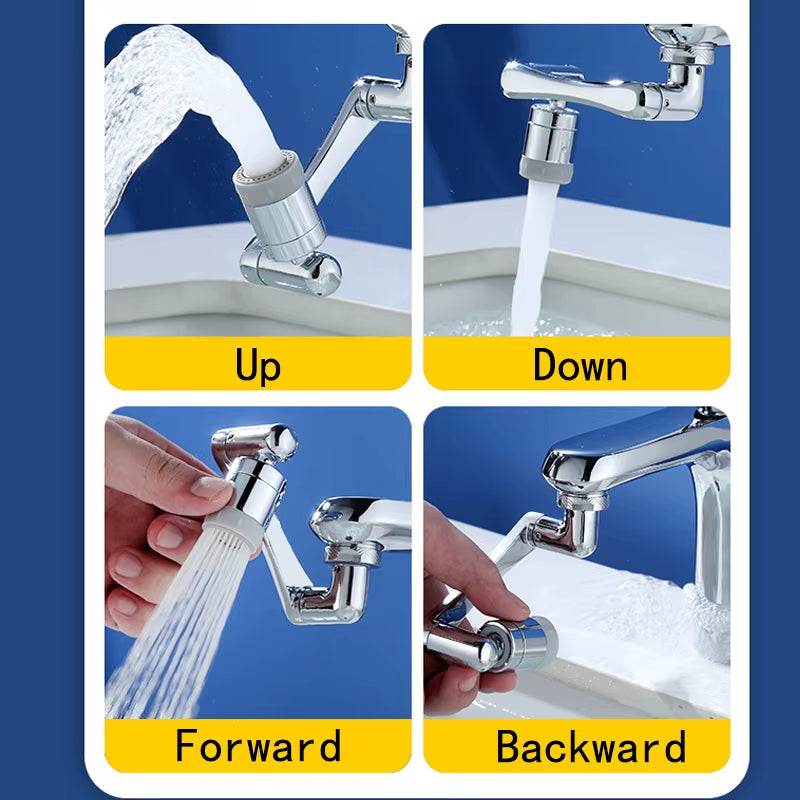 Up

Down

Forward

Backward